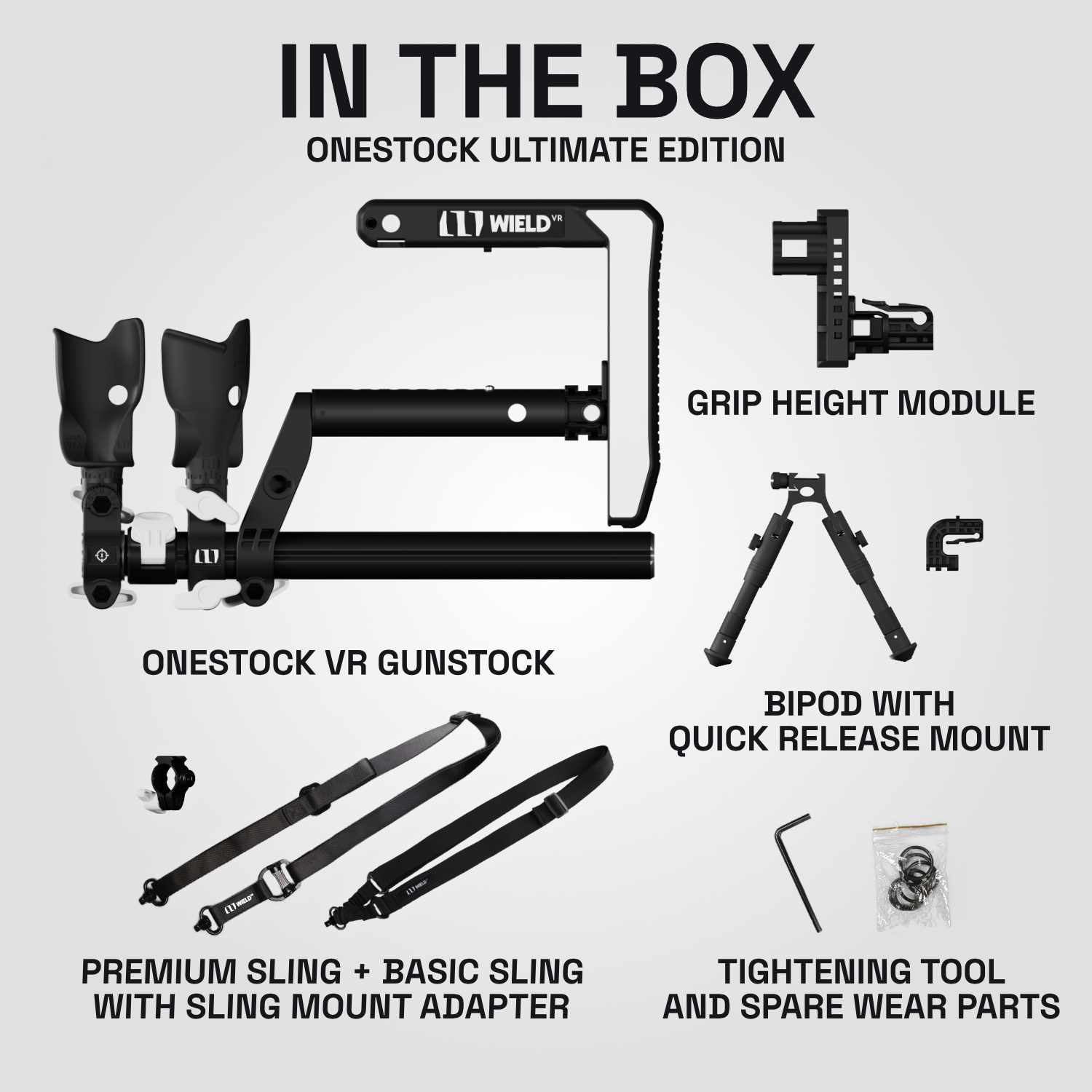 IN THE BOX
ONESTOCK ULTIMATE EDITION

WIELD VR

GRIP HEIGHT MODULE

ONESTOCK VR GUNSTOCK

BIPOD WITH
QUICK RELEASE MOUNT

WIELD

PREMIUM SLING + BASIC SLING
WITH SLING MOUNT ADAPTER

TIGHTENING TOOL
AND SPARE WEAR PARTS