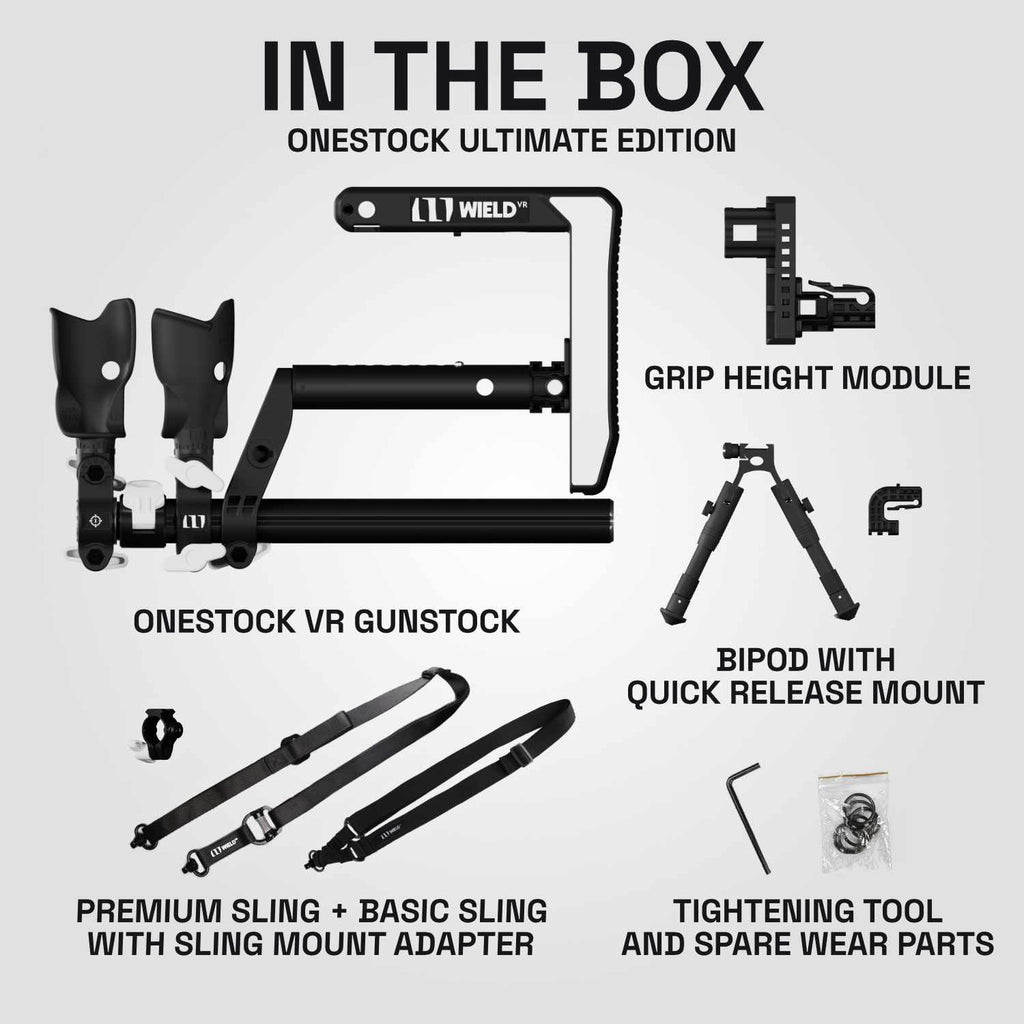 IN THE BOX
ONESTOCK ULTIMATE EDITION

WIELD VR

GRIP HEIGHT MODULE

ONESTOCK VR GUNSTOCK

BIPOD WITH QUICK RELEASE MOUNT

WIELD

PREMIUM SLING + BASIC SLING WITH SLING MOUNT ADAPTER

TIGHTENING TOOL AND SPARE WEAR PARTS